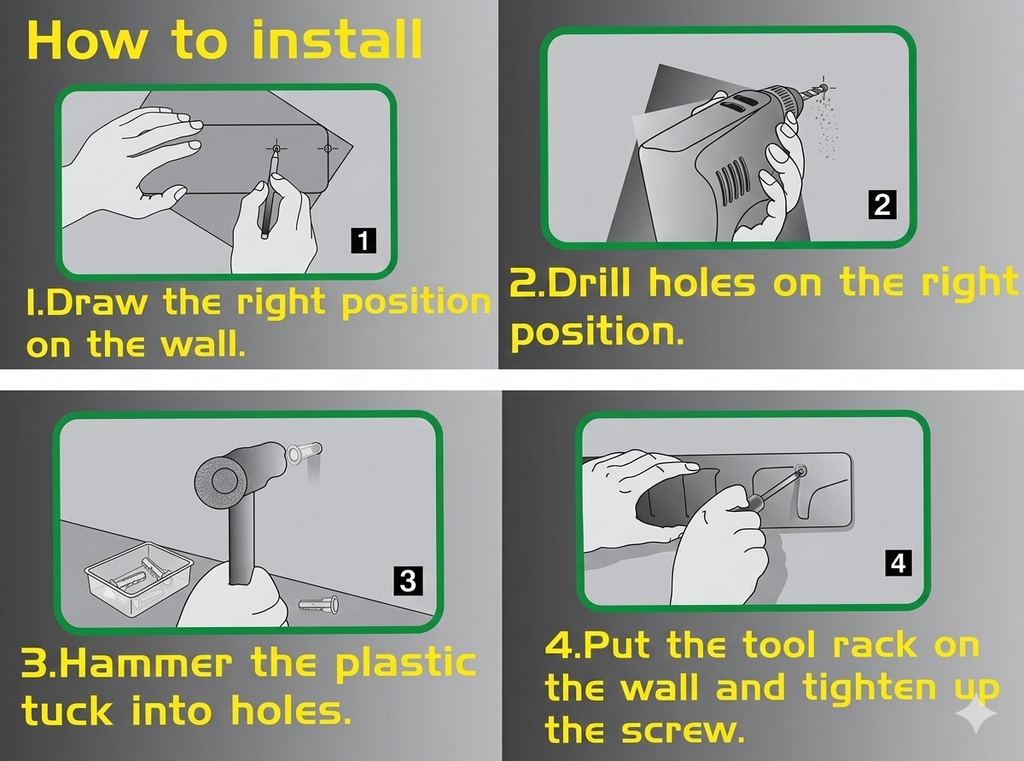 How to install

1

1.Draw the right position on the wall.

2

2.Drill holes on the right position.

3

3.Hammer the plastic tuck into holes.

4

4.Put the tool rack on the wall and tighten up the screw.